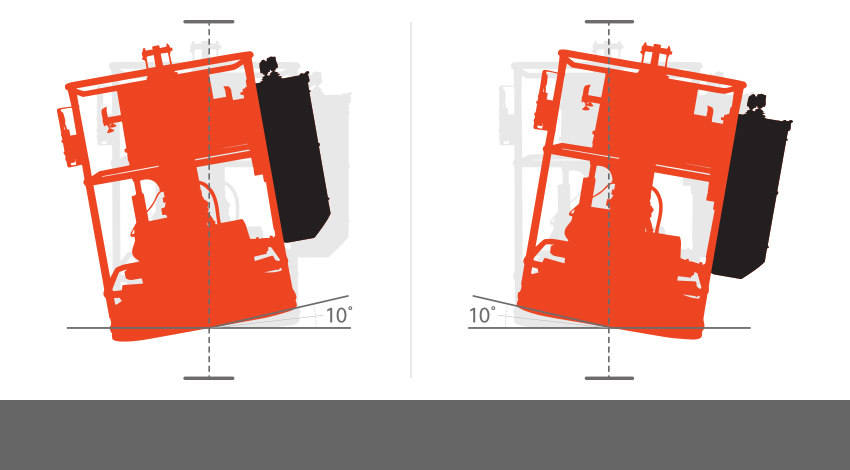 10°

10°